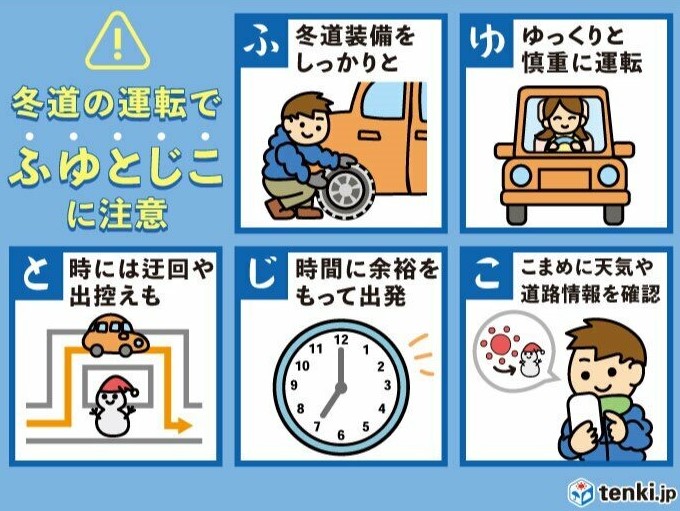 冬道の運転で
ふゆとじこ
に注意

ふ 冬道装備をしっかりと

ゆ ゆっくりと慎重に運転

と 時には迂回や出控えも

じ 時間に余裕をもって出発

12
1
2
3
4
5
6
7
8
9
10
11

こ こまめに天気や道路情報を確認

tenki.jp